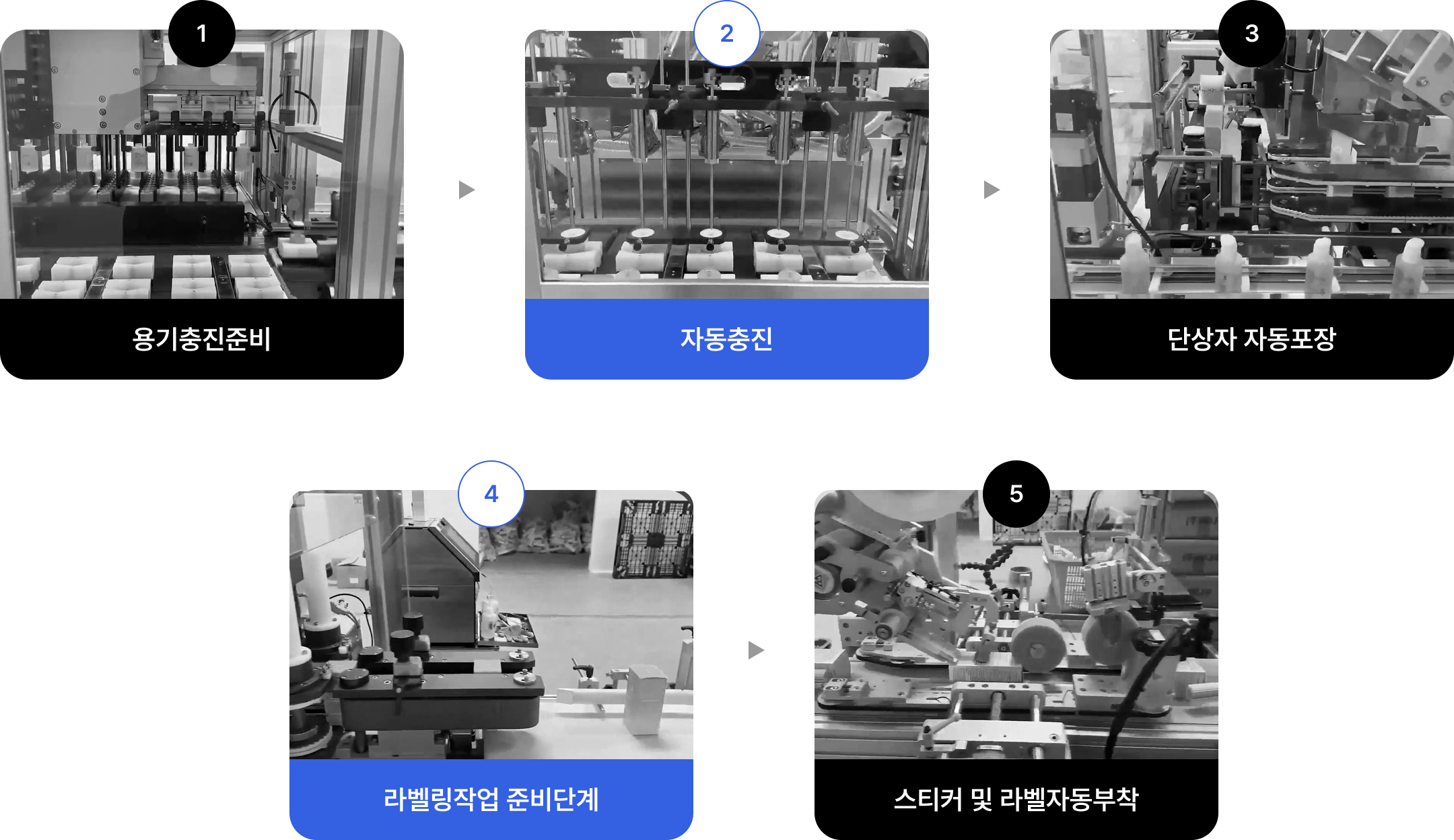 1
용기충진준비

2
자동충진

3
단상자 자동포장

4
라벨링작업 준비단계

5
스티커 및 라벨자동부착